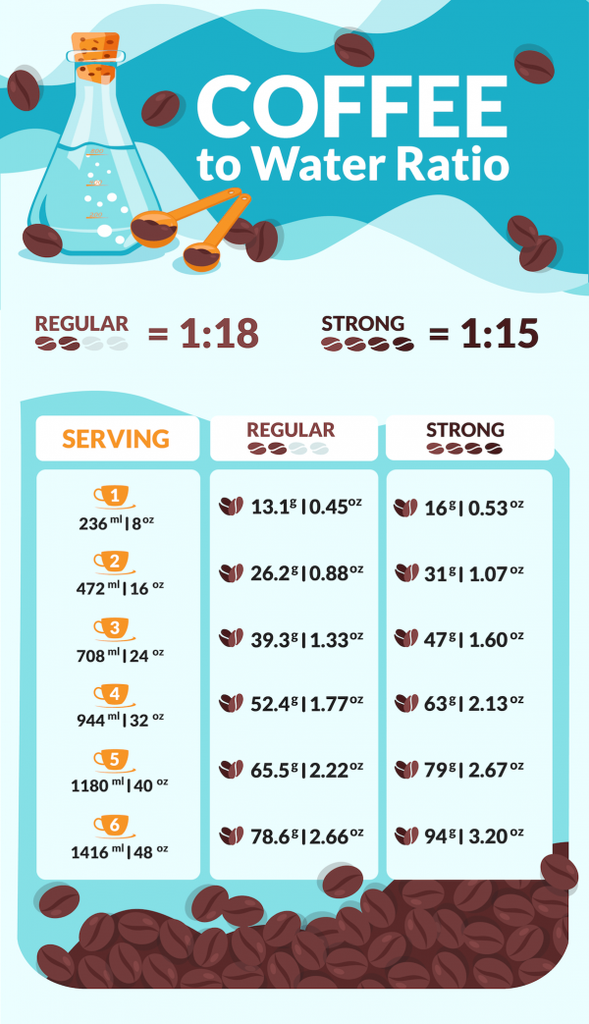 COFFEE to Water Ratio

REGULAR = 1:18

STRONG = 1:15

| SERVING | REGULAR | STRONG |
|---|---|---|
| 1 236 ml \| 8 oz | 13.1 g \| 0.45 oz | 16 g \| 0.53 oz |
| 2 472 ml \| 16 oz | 26.2 g \| 0.88 oz | 31 g \| 1.07 oz |
| 3 708 ml \| 24 oz | 39.3 g \| 1.33 oz | 47 g \| 1.60 oz |
| 4 944 ml \| 32 oz | 52.4 g \| 1.77 oz | 63 g \| 2.13 oz |
| 5 1180 ml \| 40 oz | 65.5 g \| 2.22 oz | 79 g \| 2.67 oz |
| 6 1416 ml \| 48 oz | 78.6 g \| 2.66 oz | 94 g \| 3.20 oz |