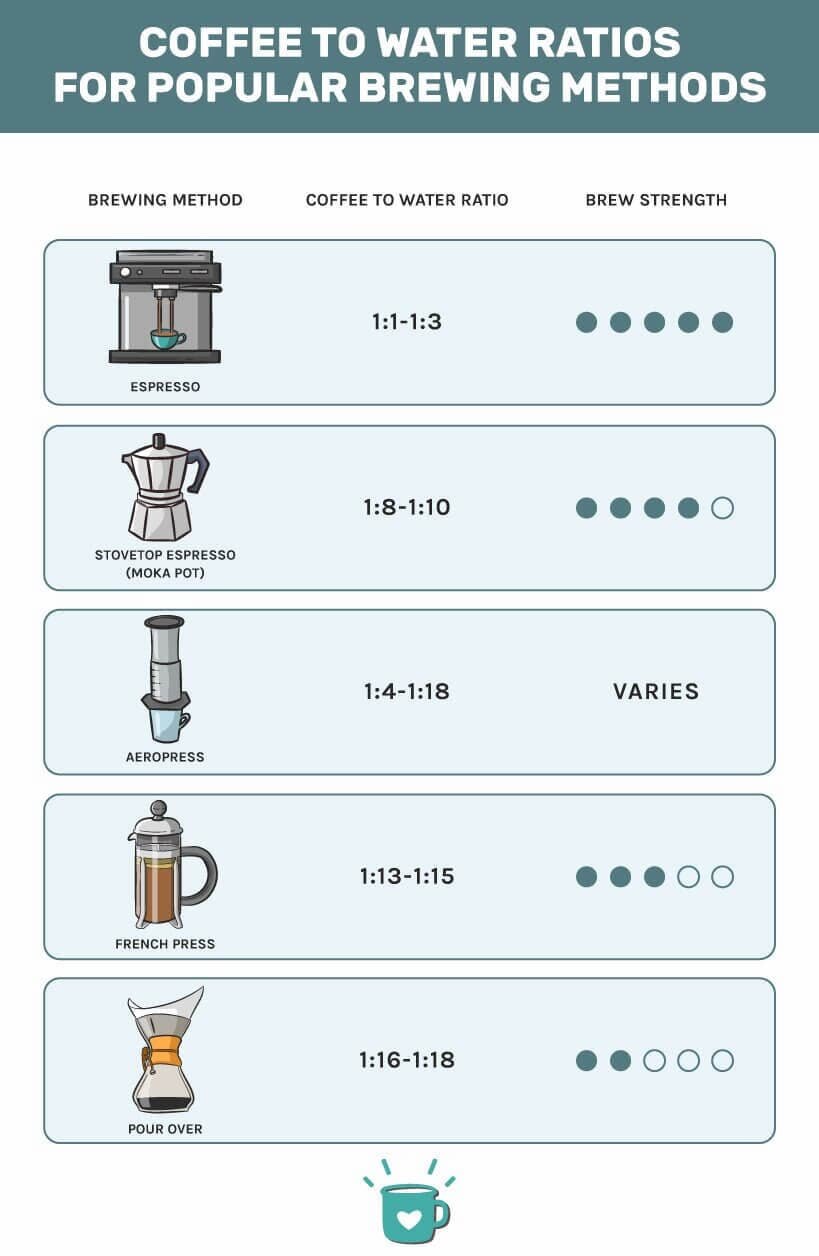 COFFEE TO WATER RATIOS FOR POPULAR BREWING METHODS

| BREWING METHOD | COFFEE TO WATER RATIO | BREW STRENGTH |
|---|---|---|
| ESPRESSO | 1:1-1:3 | ●●●●● |
| STOVETOP ESPRESSO (MOKA POT) | 1:8-1:10 | ●●●●○ |
| AEROPRESS | 1:4-1:18 | VARIES |
| FRENCH PRESS | 1:13-1:15 | ●●●○○ |
| POUR OVER | 1:16-1:18 | ●●○○○ |